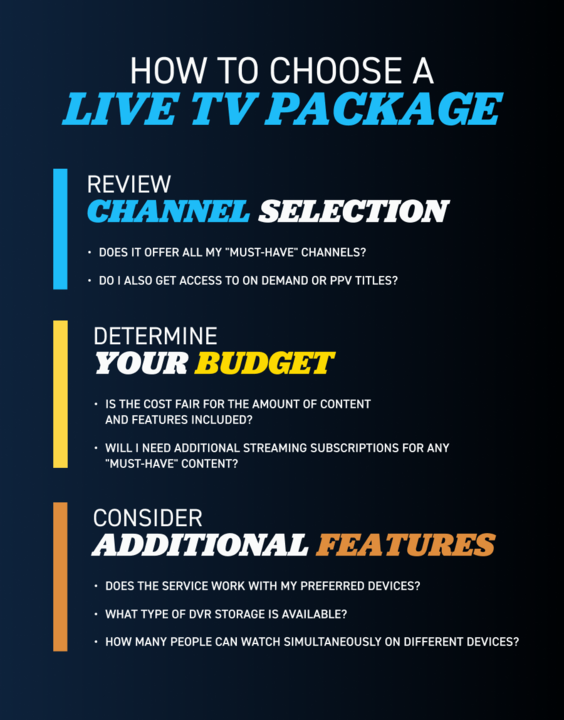 HOW TO CHOOSE A
LIVE TV PACKAGE

REVIEW
CHANNEL SELECTION

• DOES IT OFFER ALL MY "MUST-HAVE" CHANNELS?

• DO I ALSO GET ACCESS TO ON DEMAND OR PPV TITLES?

DETERMINE
YOUR BUDGET

• IS THE COST FAIR FOR THE AMOUNT OF CONTENT AND FEATURES INCLUDED?

• WILL I NEED ADDITIONAL STREAMING SUBSCRIPTIONS FOR ANY "MUST-HAVE" CONTENT?

CONSIDER
ADDITIONAL FEATURES

• DOES THE SERVICE WORK WITH MY PREFERRED DEVICES?

• WHAT TYPE OF DVR STORAGE IS AVAILABLE?

• HOW MANY PEOPLE CAN WATCH SIMULTANEOUSLY ON DIFFERENT DEVICES?