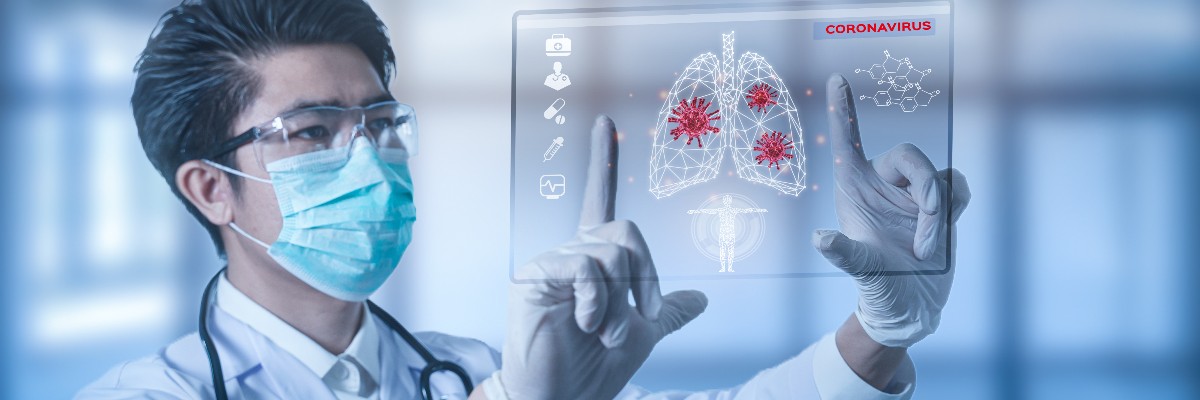 CORONAVIRUS